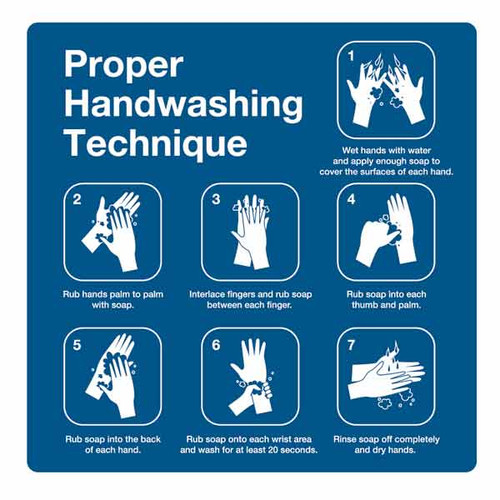 Proper Handwashing Technique

1

Wet hands with water and apply enough soap to cover the surfaces of each hand.

2

Rub hands palm to palm with soap.

3

Interlace fingers and rub soap between each finger.

4

Rub soap into each thumb and palm.

5

Rub soap into the back of each hand.

6

Rub soap onto each wrist area and wash for at least 20 seconds.

7

Rinse soap off completely and dry hands.